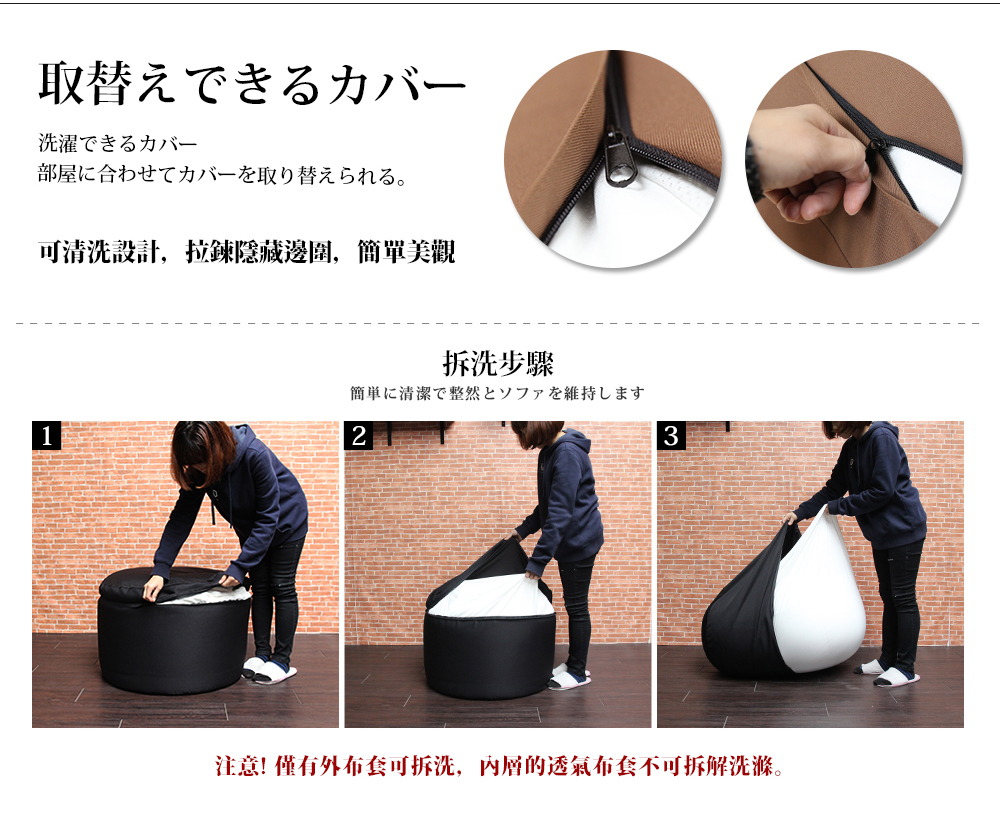 取替えできるカバー

洗濯できるカバー
部屋に合わせてカバーを取り替えられる。

可清洗設計，拉鍊隱藏邊圍，簡單美觀

拆洗步驟

簡単に清潔で整然とソファを維持します

1

2

3

注意! 僅有外布套可拆洗，內層的透氣布套不可拆解洗滌。