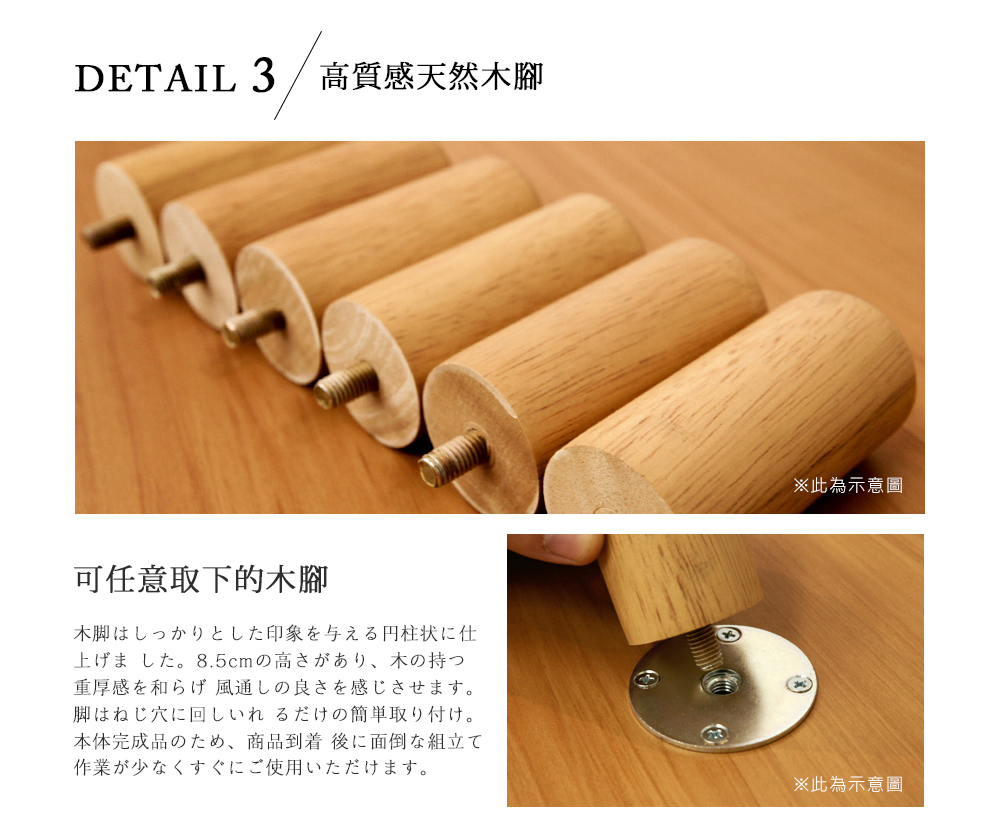 DETAIL 3 高質感天然木腳

※此為示意圖

可任意取下的木腳

木脚はしっかりとした印象を与える円柱状に仕上げま した。8.5cmの高さがあり、木の持つ重厚感を和らげ 風通しの良さを感じさせます。脚はねじ穴に回しいれ るだけの簡単取り付け。本体完成品のため、商品到着 後に面倒な組立て作業が少なくすぐにご使用いただけます。

※此為示意圖