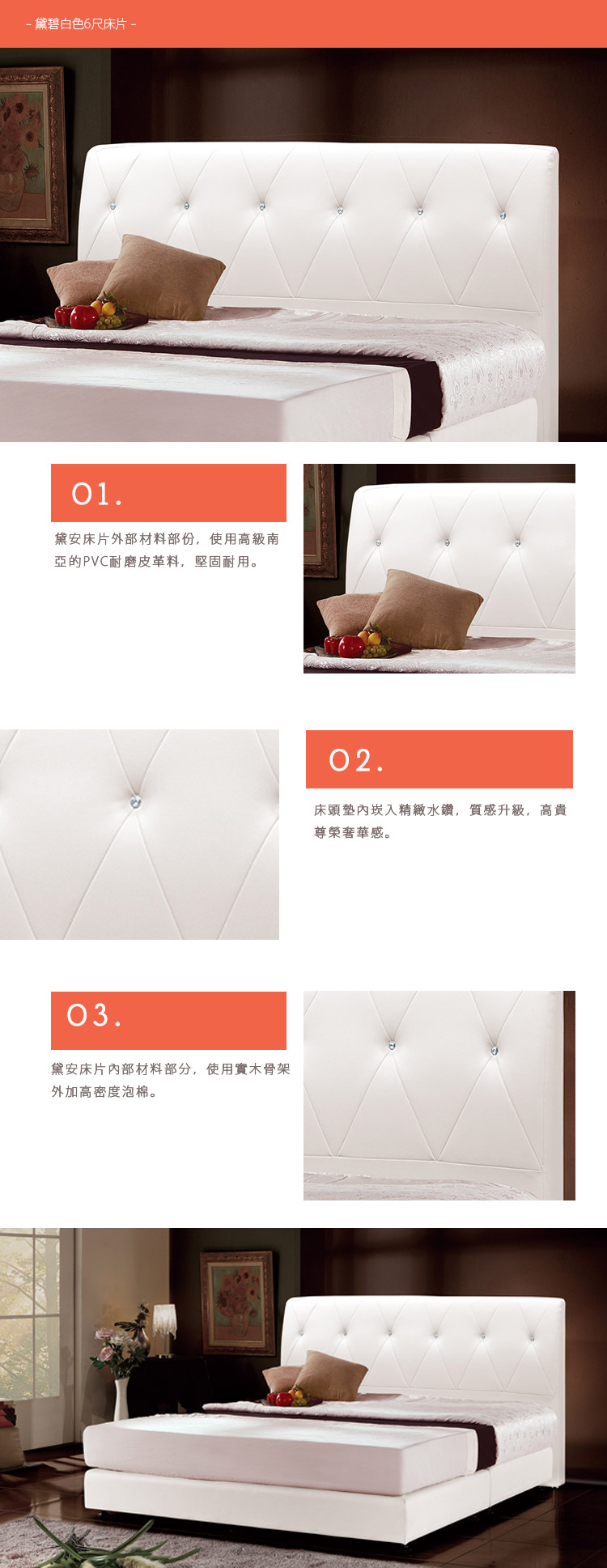 - 黛碧白色6尺床片 -

01.

黛安床片外部材料部份，使用高級南亞的PVC耐磨皮革料，堅固耐用。

02.

床頭墊內崁入精緻水鑽，質感升級，高貴尊榮奢華感。

03.

黛安床片內部材料部分，使用實木骨架外加高密度泡棉。