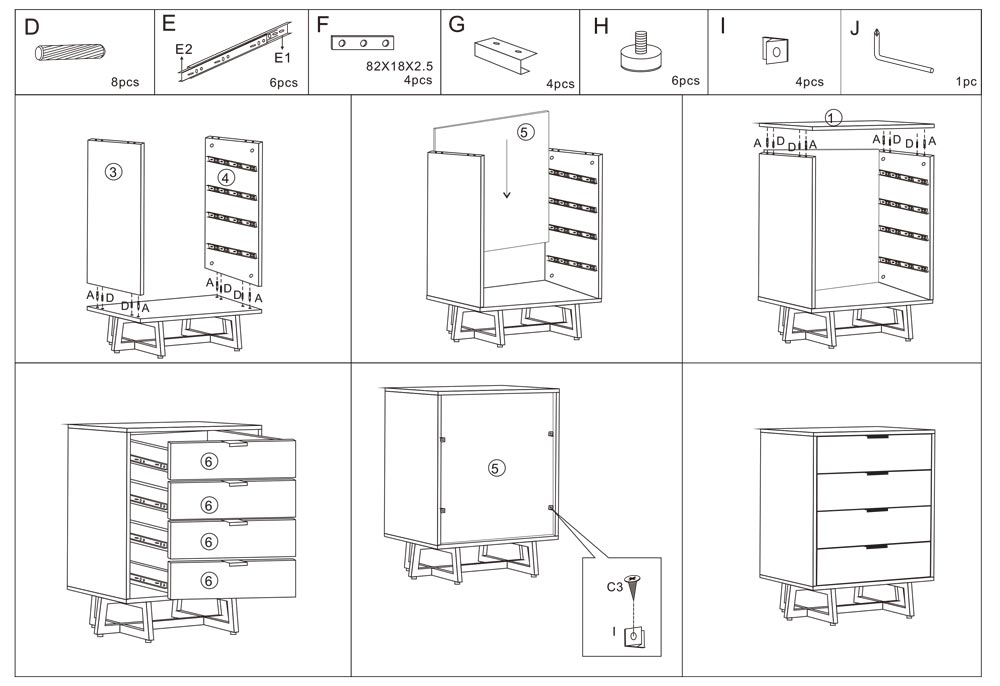 D
8pcs

E
E2
E1
6pcs

F
82X18X2.5
4pcs

G
4pcs

H
6pcs

I
4pcs

J
1pc

3
4
A D
D A
A D
D A

5

1
A D
D A
A D
D A

6
6
6
6

5
C3
I