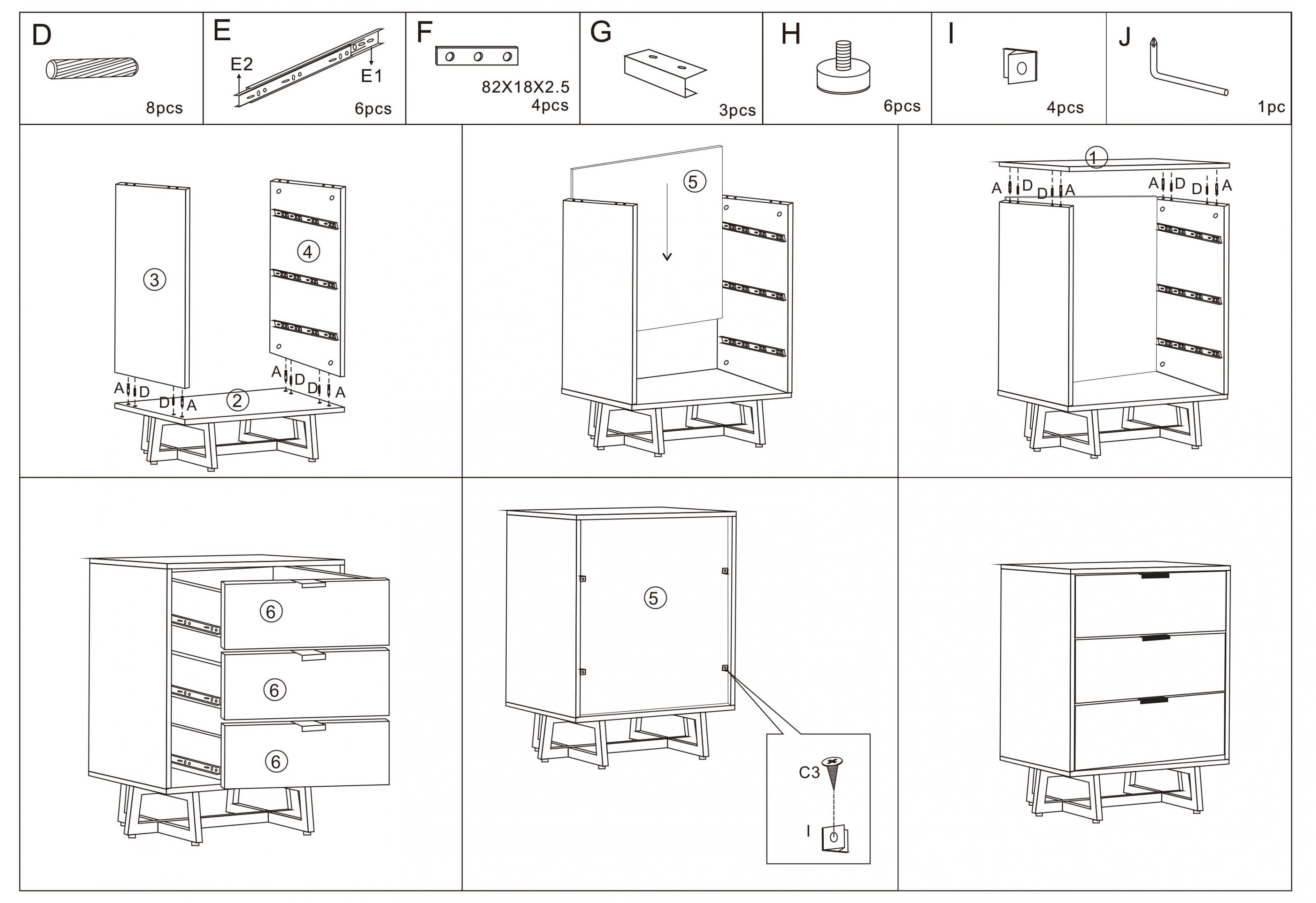 D
8pcs

E
E2
E1
6pcs

F
82X18X2.5
4pcs

G
3pcs

H
6pcs

I
4pcs

J
1pc

3
4
A D
D A
A D
D A
2

5

1
A D
D A
A D
D A

6
6
6

5
C3
I