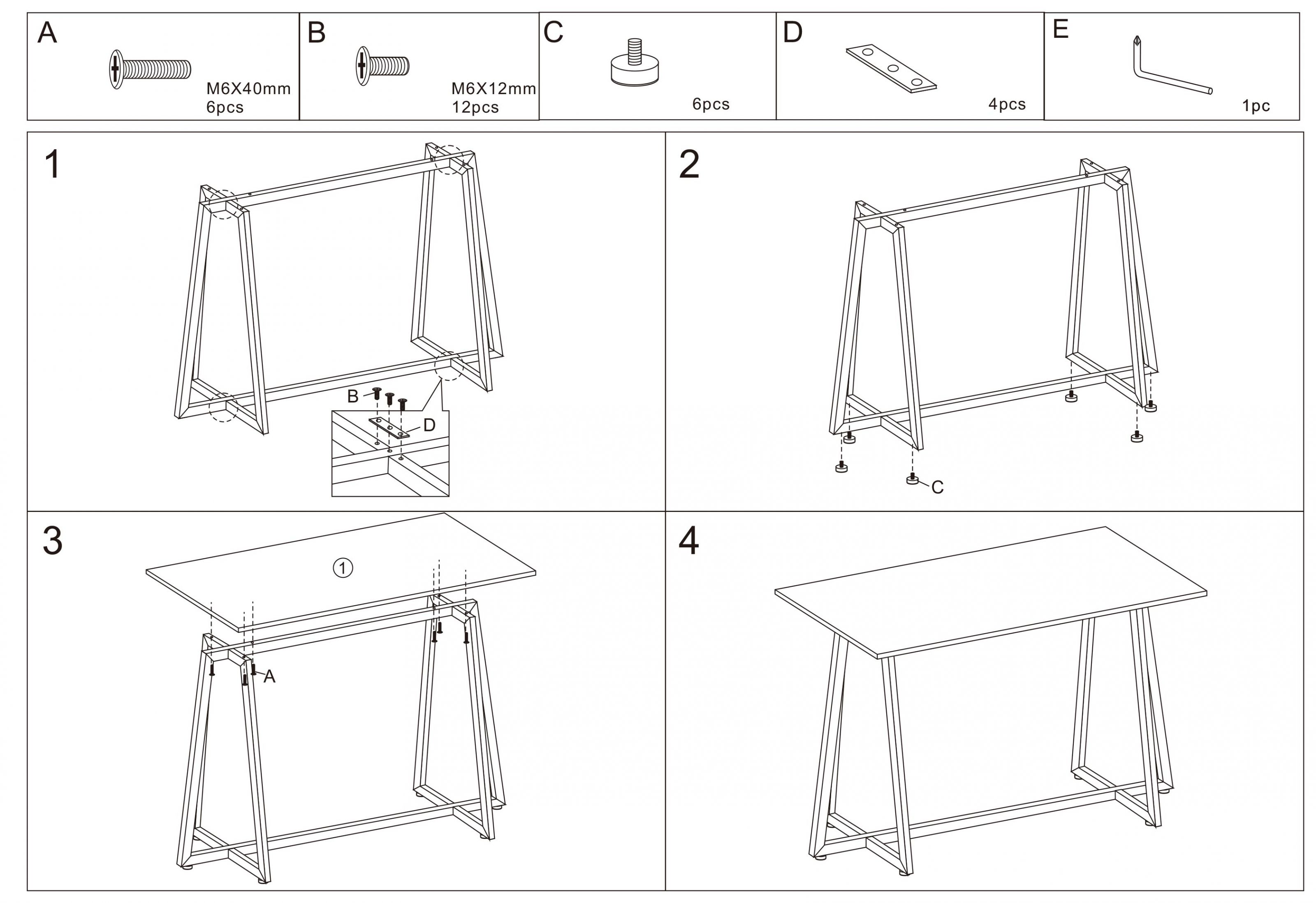 A
M6X40mm
6pcs

B
M6X12mm
12pcs

C
6pcs

D
4pcs

E
1pc

1
B
D

2
C

3
①
A

4