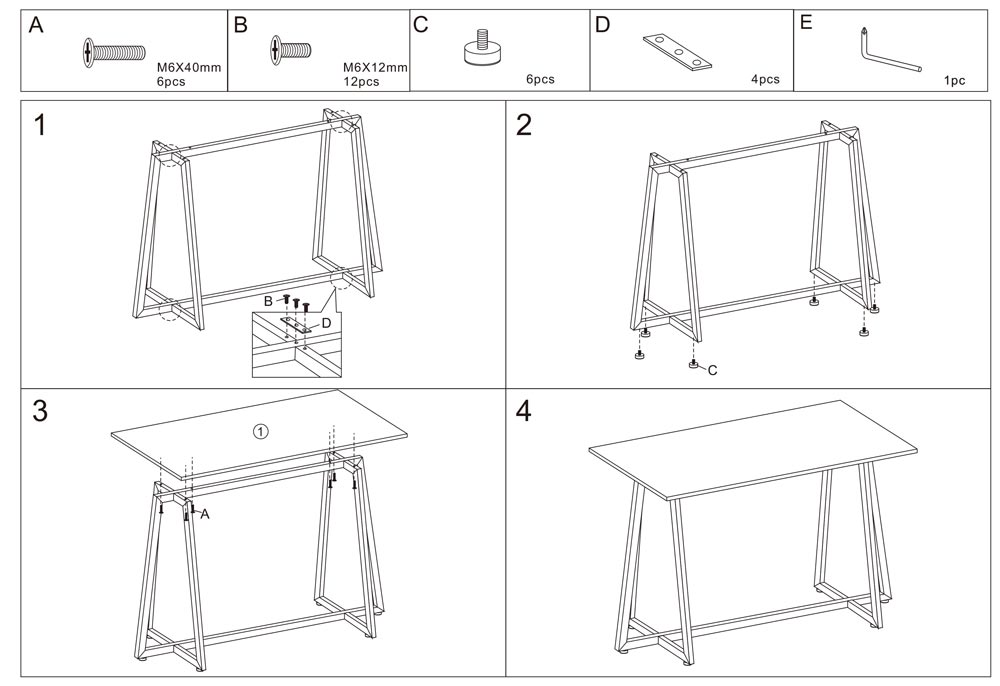 A
M6X40mm
6pcs

B
M6X12mm
12pcs

C
6pcs

D
4pcs

E
1pc

1
B
D

2
C

3
①
A

4