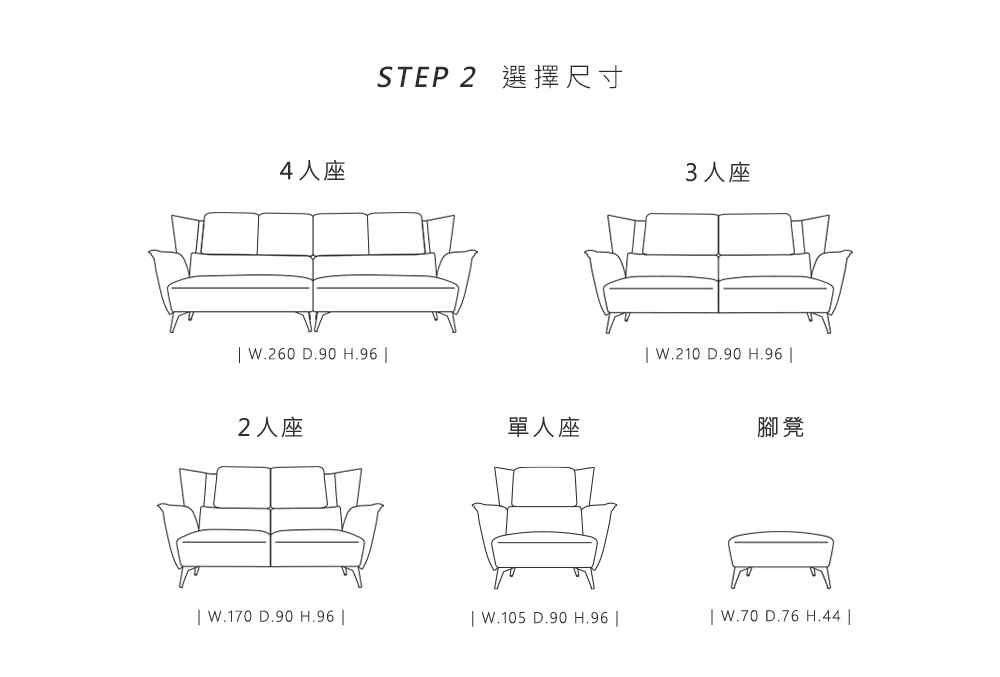 STEP 2 選擇尺寸

4人座

| W.260 D.90 H.96 |

3人座

| W.210 D.90 H.96 |

2人座

| W.170 D.90 H.96 |

單人座

| W.105 D.90 H.96 |

腳凳

| W.70 D.76 H.44 |